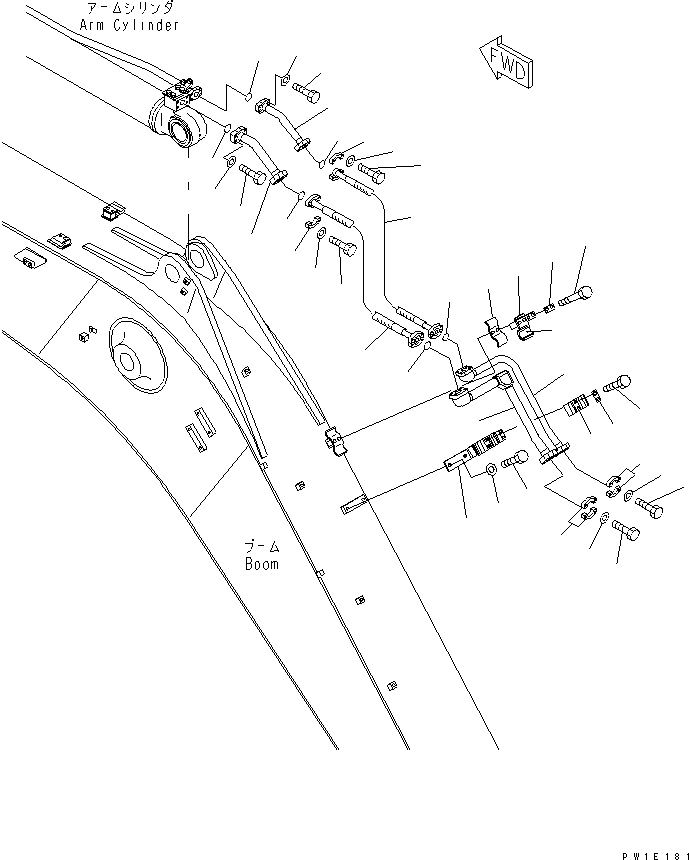 アームシリンダ
Arm Cylinder

FWD

ブーム
Boom

PW1E181