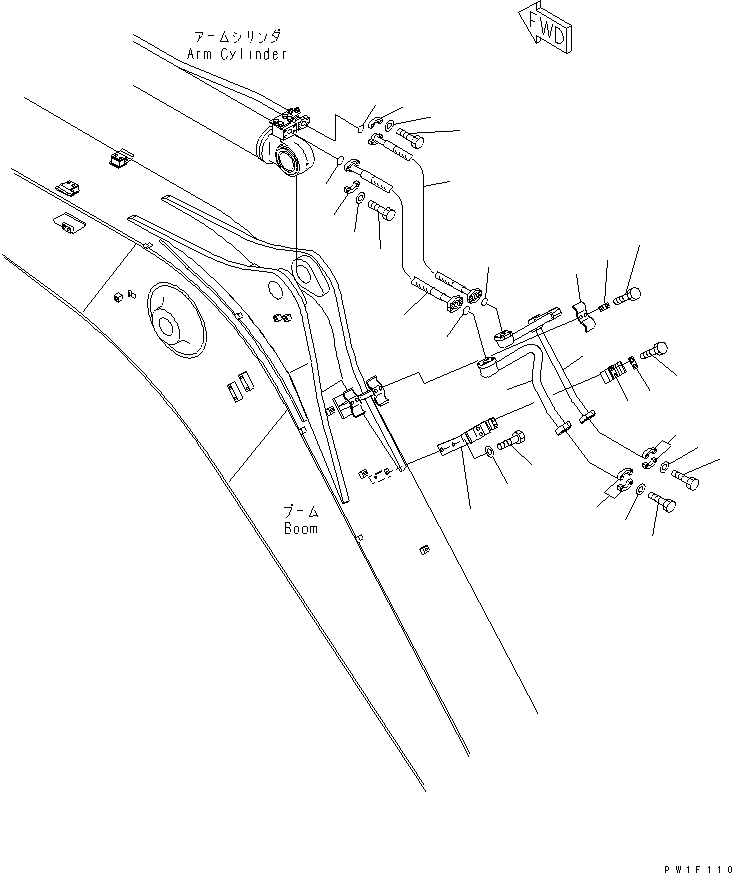 アームシリンダ
Arm Cylinder

FWD

ブーム
Boom

PW1F110