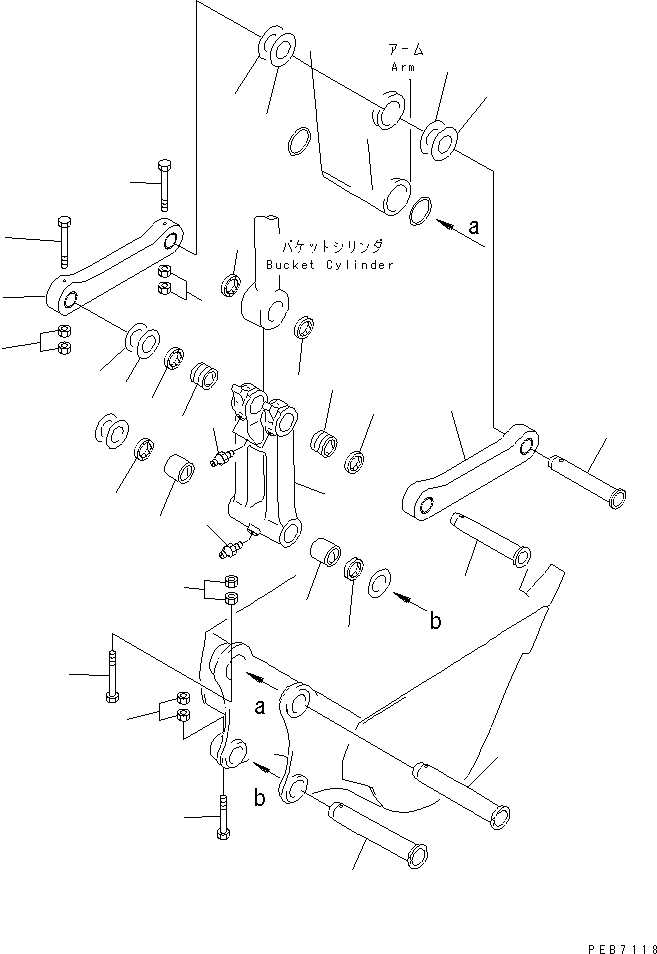 アーム
Arm

a

バケットシリンダ
Bucket Cylinder

b

a

b

PEB7118