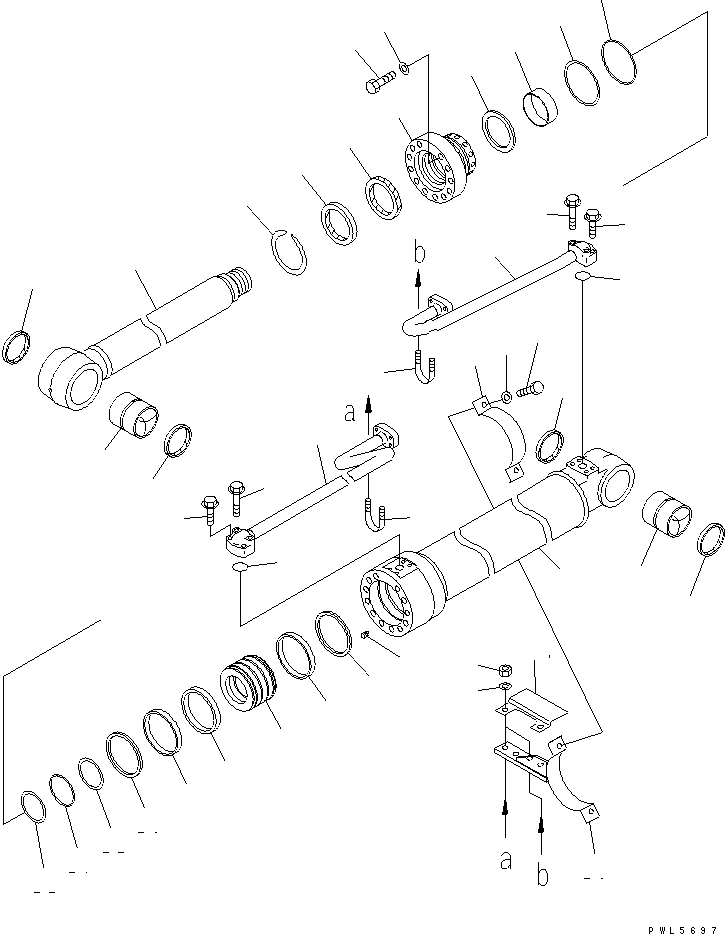 b
a
a
b
PWL5697