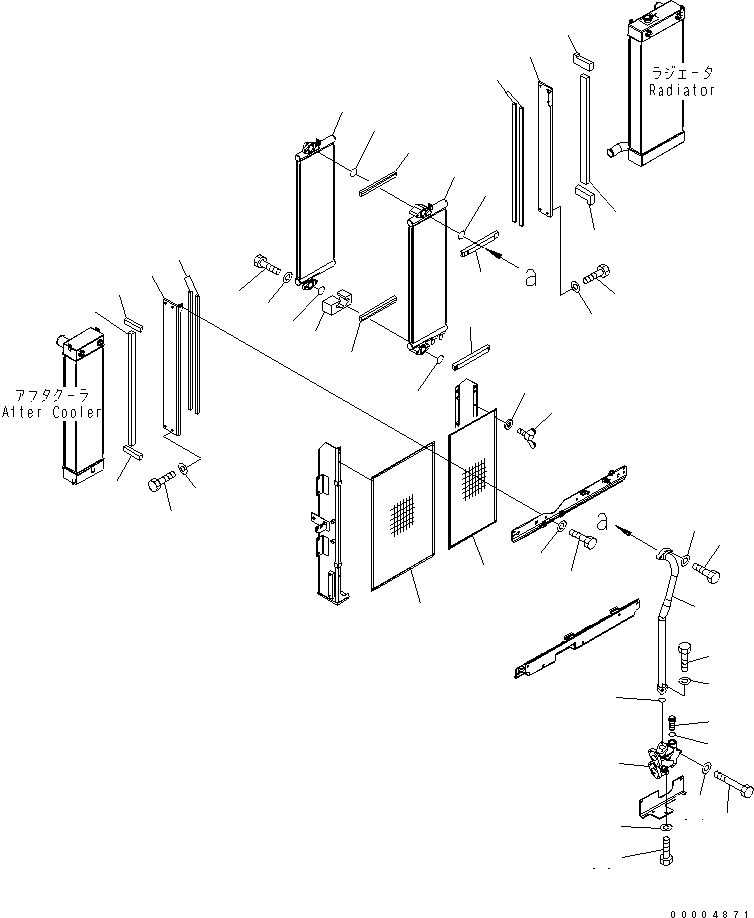 ラジエータ
Radiator

a

アフタクーラ
After Cooler

a

00004871