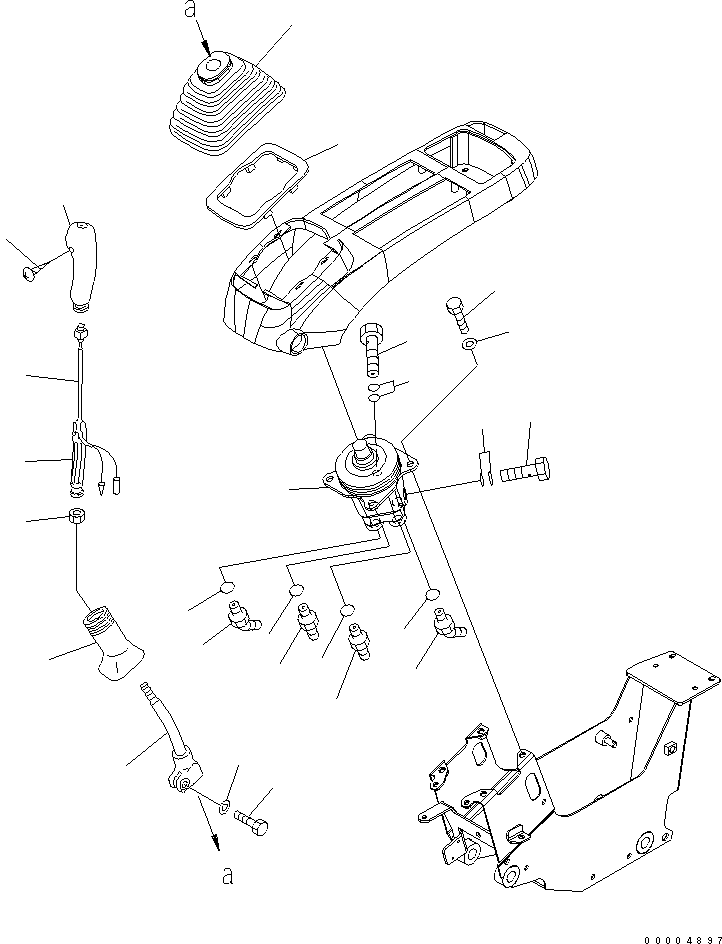 a

a

00004897