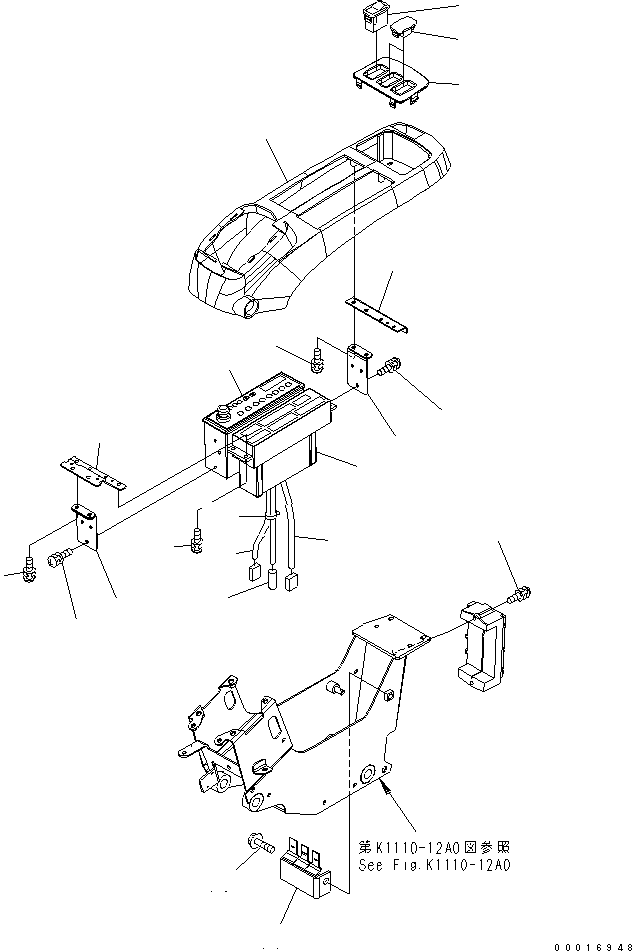 第K1110-12A0図参照
See Fig.K1110-12A0

00016948