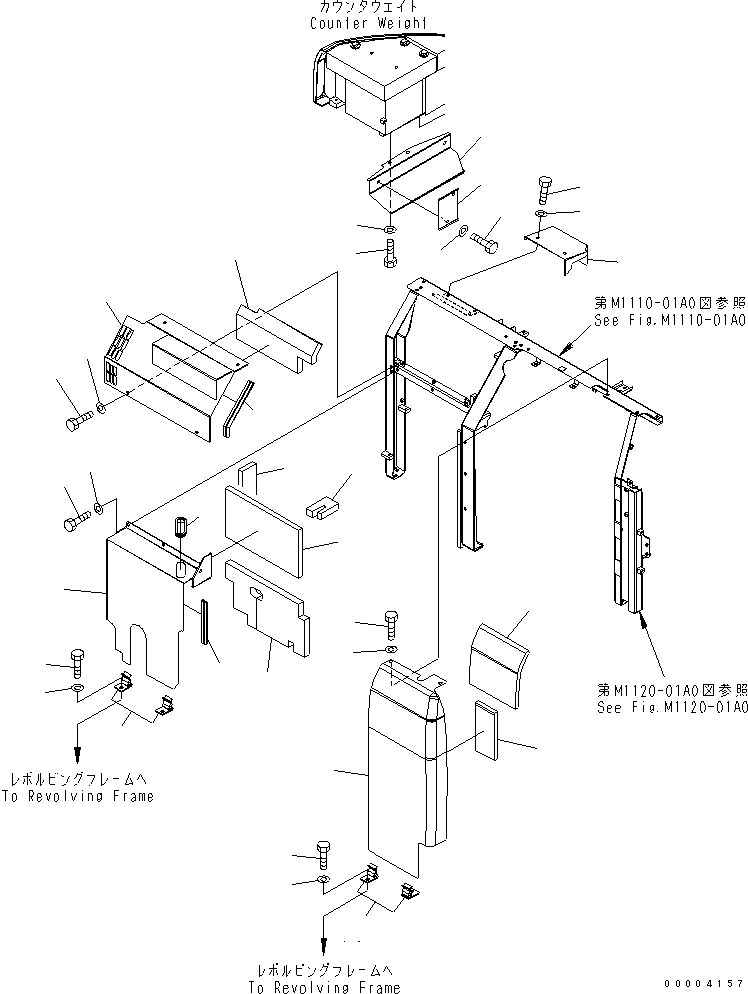 カウンタウェイト
Counter Weight

第M1110-01A0図参照
See Fig.M1110-01A0

第M1120-01A0図参照
See Fig.M1120-01A0

レボルビングフレームへ
To Revolving Frame

レボルビングフレームへ
To Revolving Frame

00004157