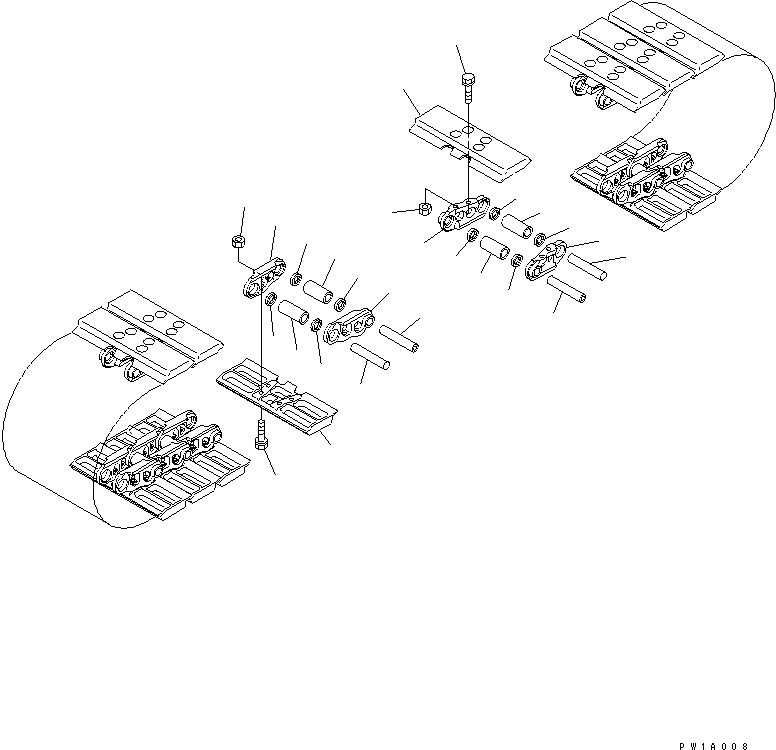 PW1A008