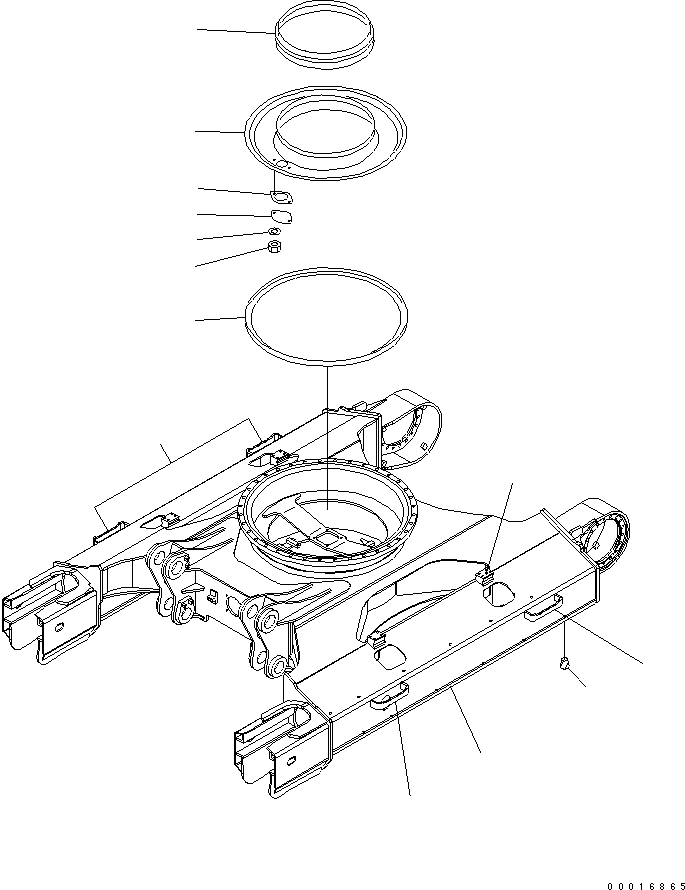 00016865