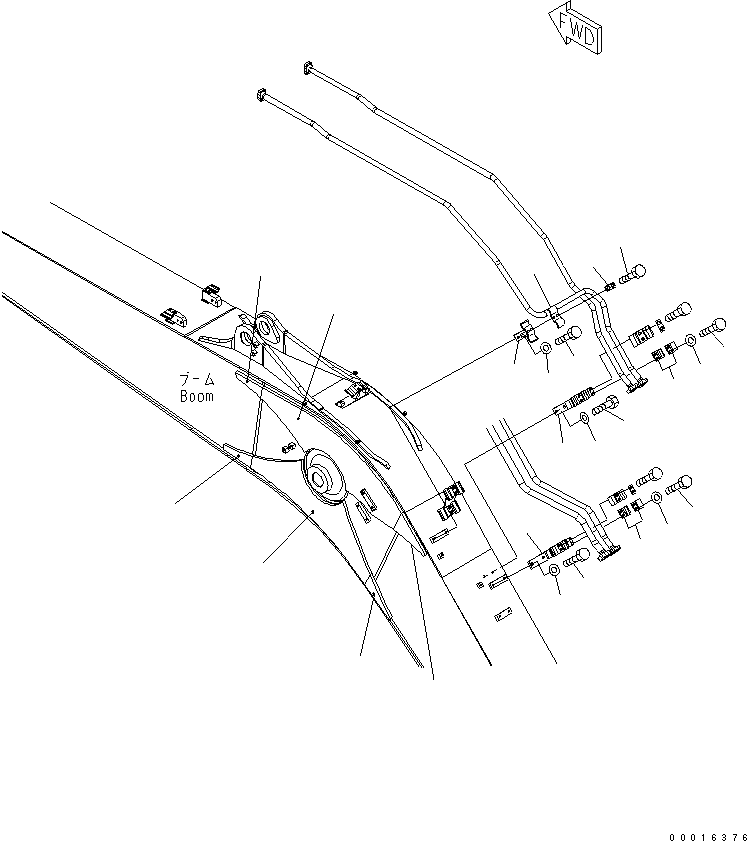 FWD

ブーム
Boom

00016376