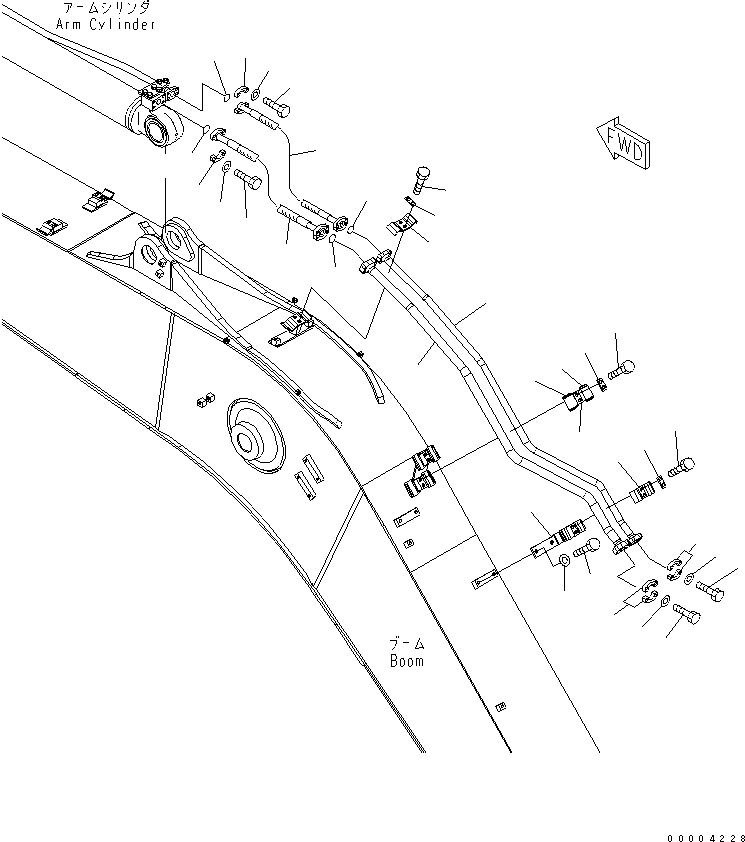 アームシリンダ
Arm Cylinder

FWD

ブーム
Boom

00004228