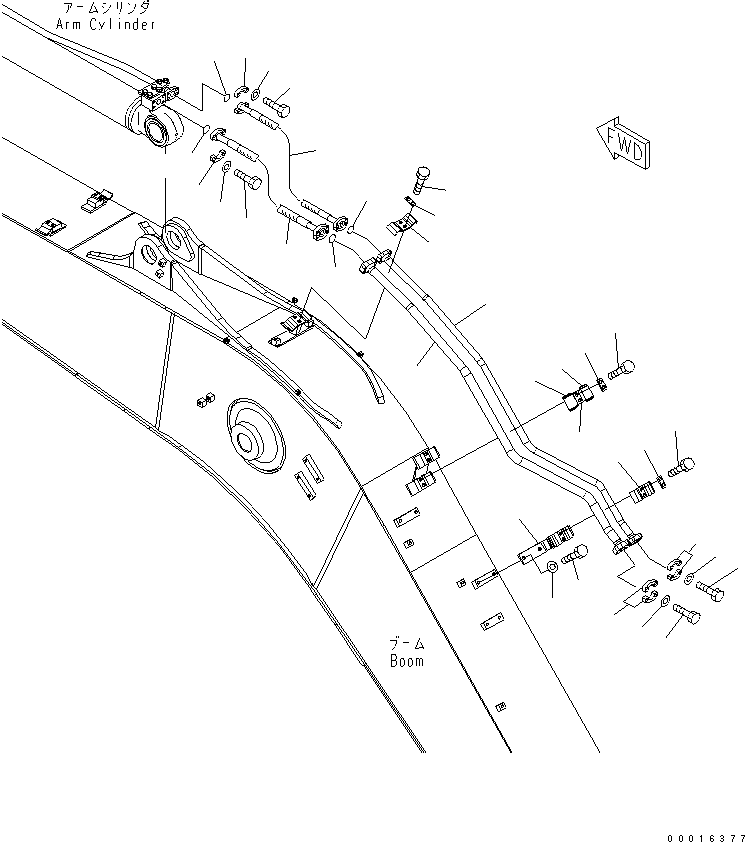 アームシリンダ
Arm Cylinder

FWD

ブーム
Boom

00016377