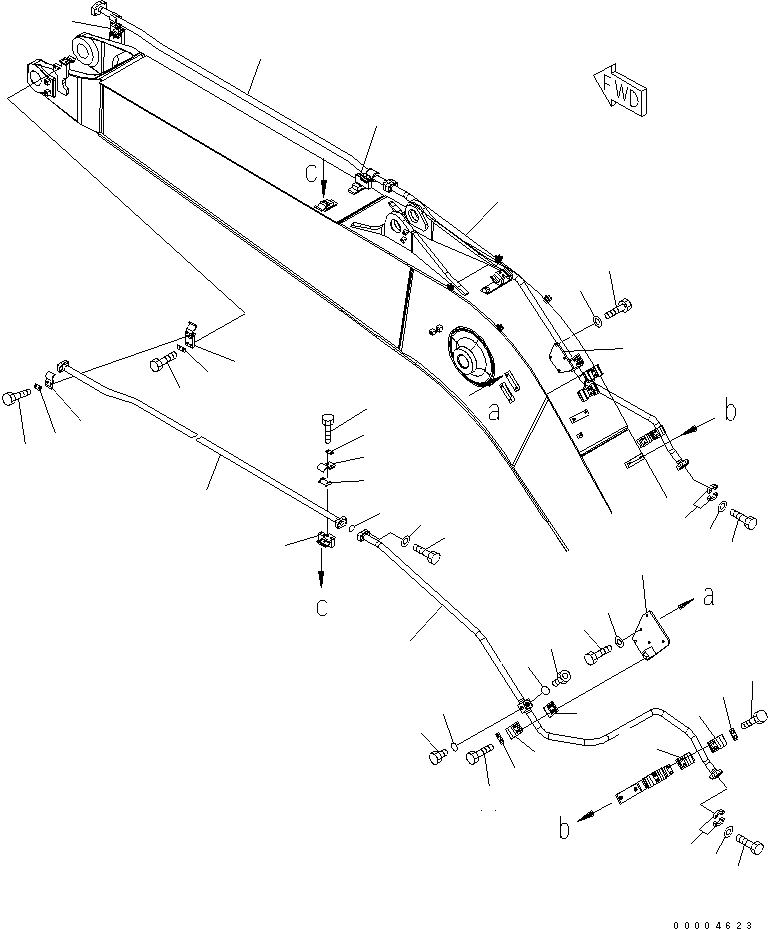 FWD

c

a

b

c

a

b

00004623