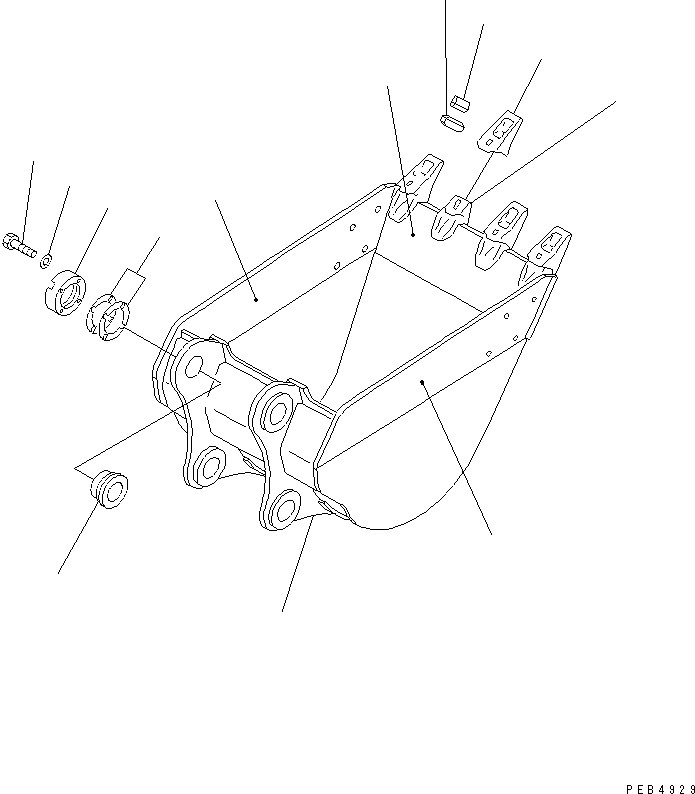 PEB4929