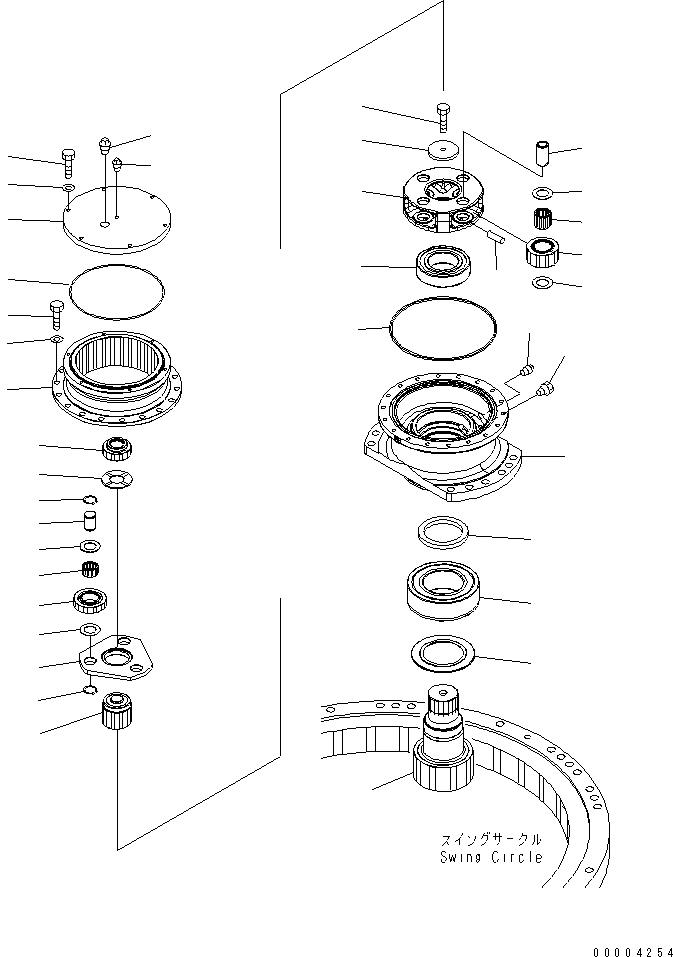 スイングサークル
Swing Circle

00004254