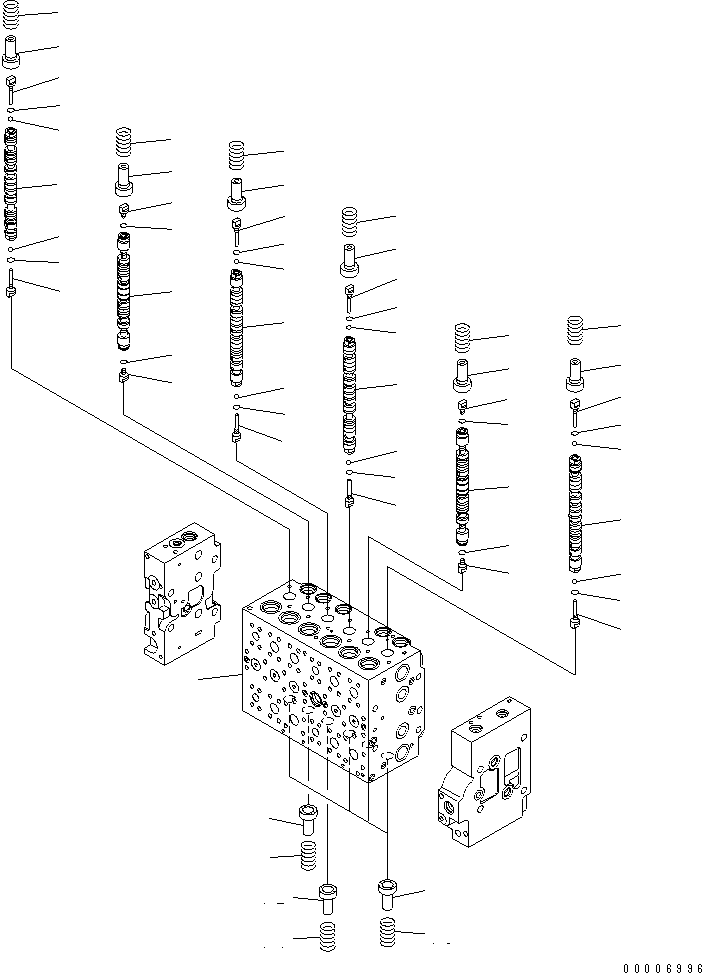 00006996