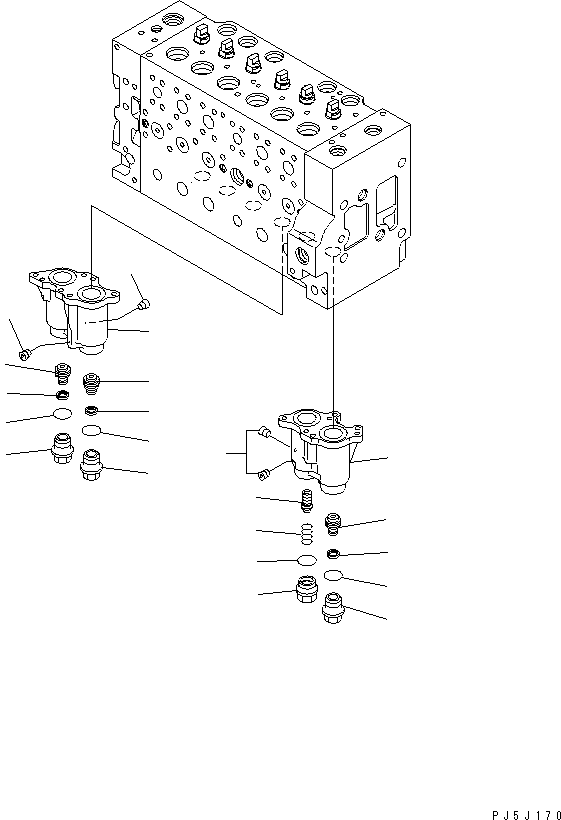 PJ5J170