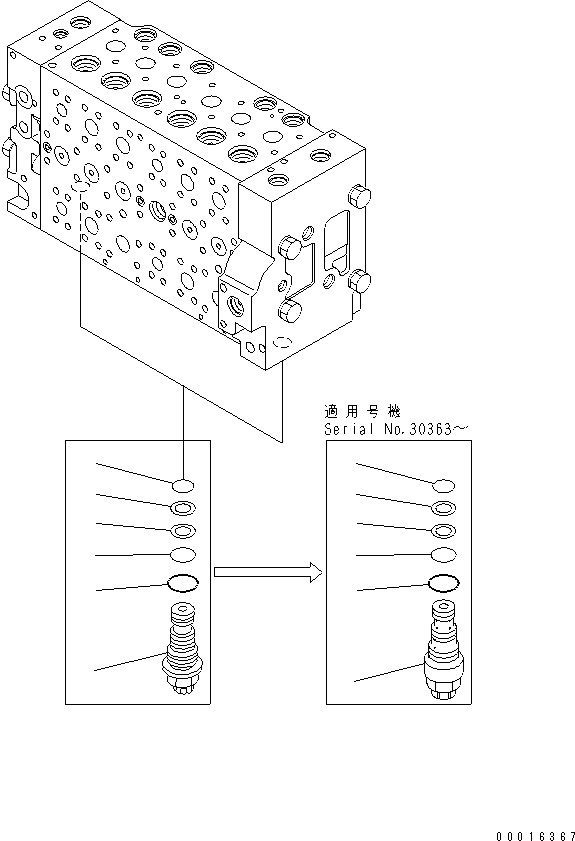 適用号機
Serial No.30363～

00016367