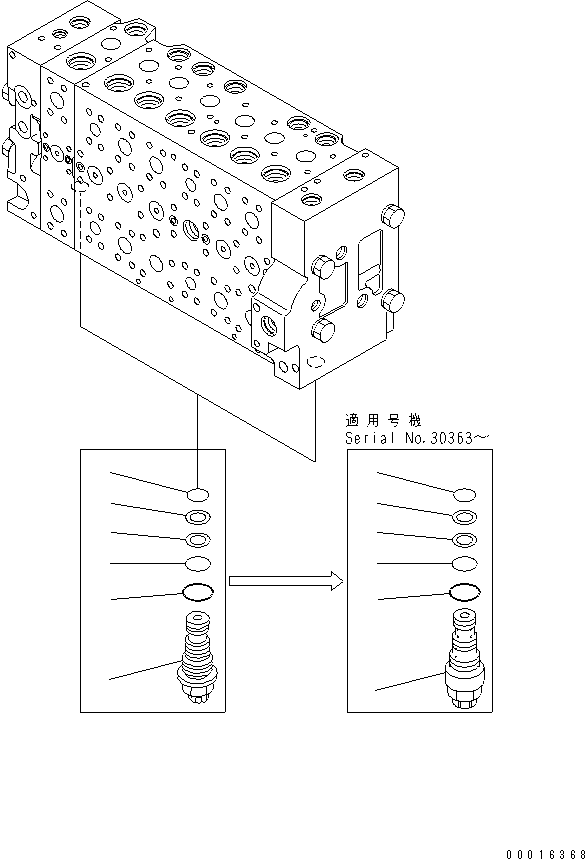 適用号機
Serial No.30363~

00016368