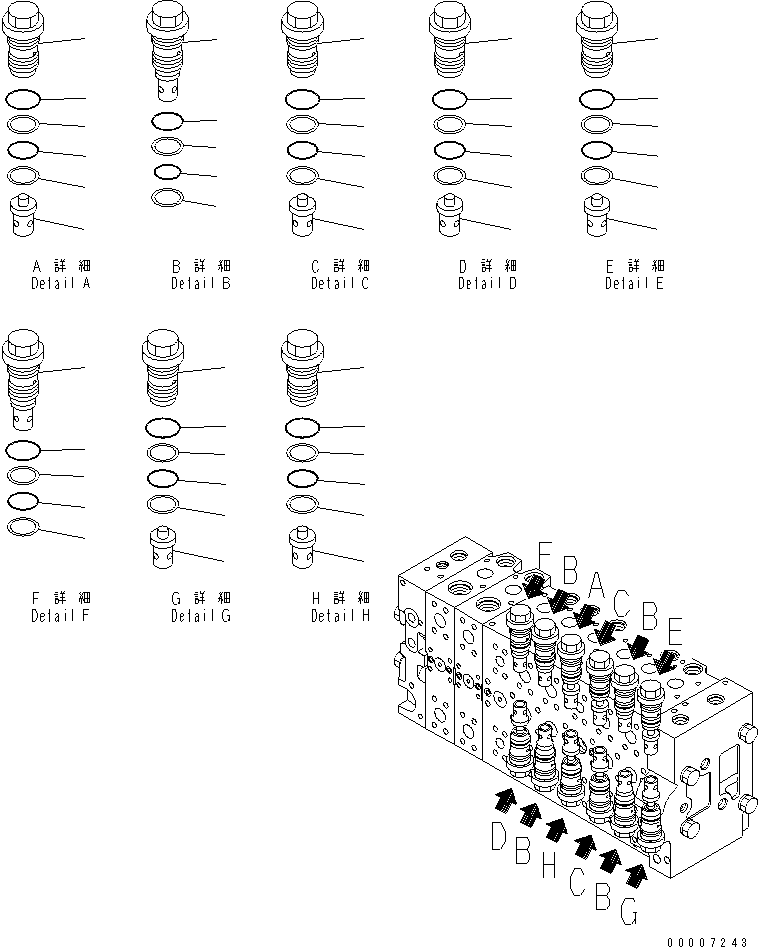 A 詳 細
Detail A

B 詳 細
Detail B

C 詳 細
Detail C

D 詳 細
Detail D

E 詳 細
Detail E

F 詳 細
Detail F

G 詳 細
Detail G

H 詳 細
Detail H

F B A C B E

D B H C B G

00007243