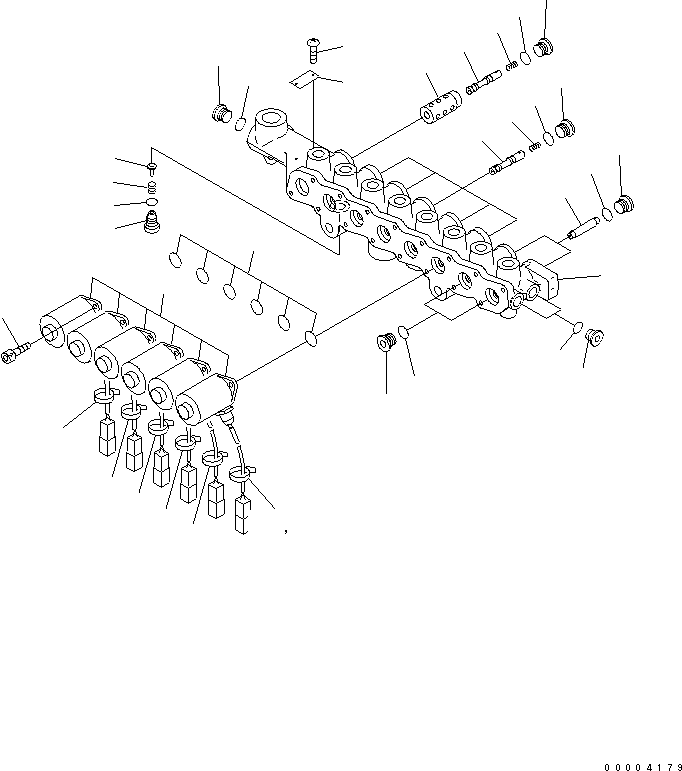 00004179