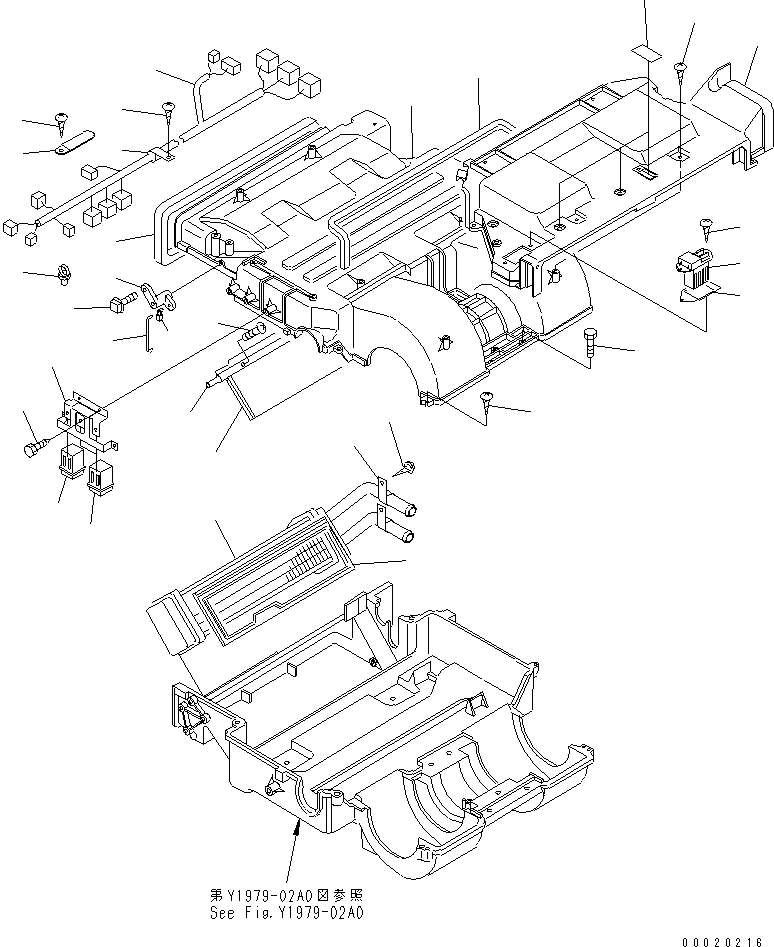 第Y1979-02A0図参照
See Fig.Y1979-02A0

00020216