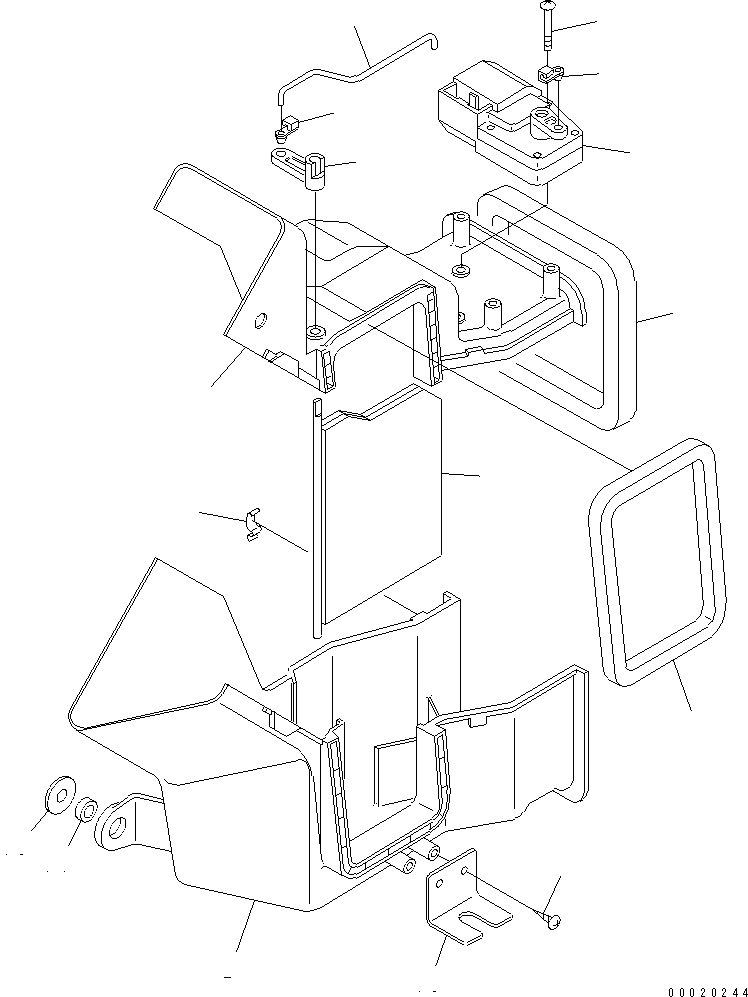 00020244