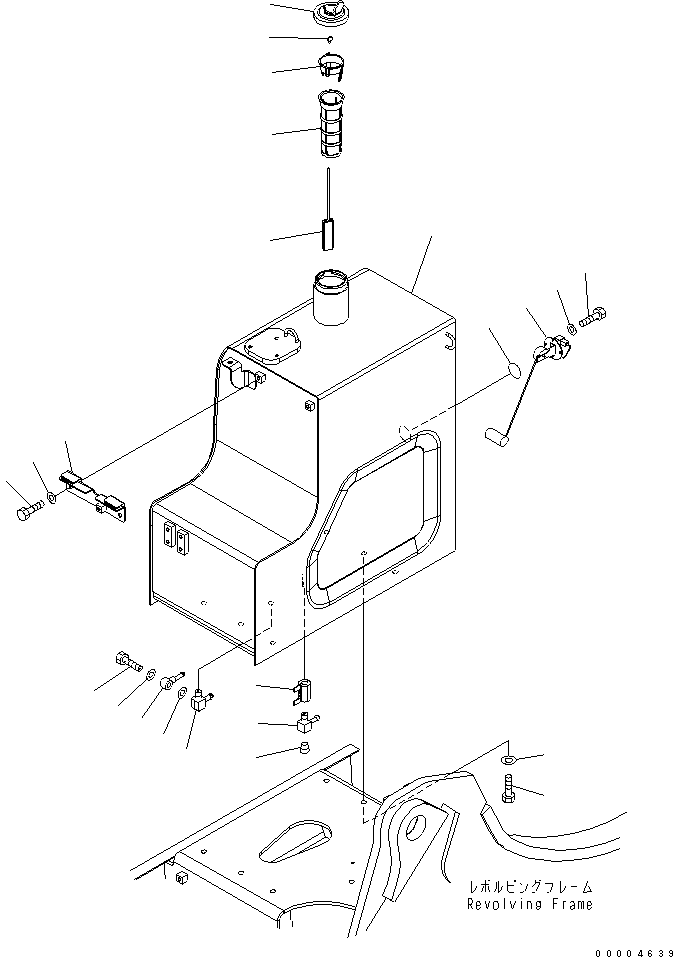 レボルビングフレーム
Revolving Frame

00004639