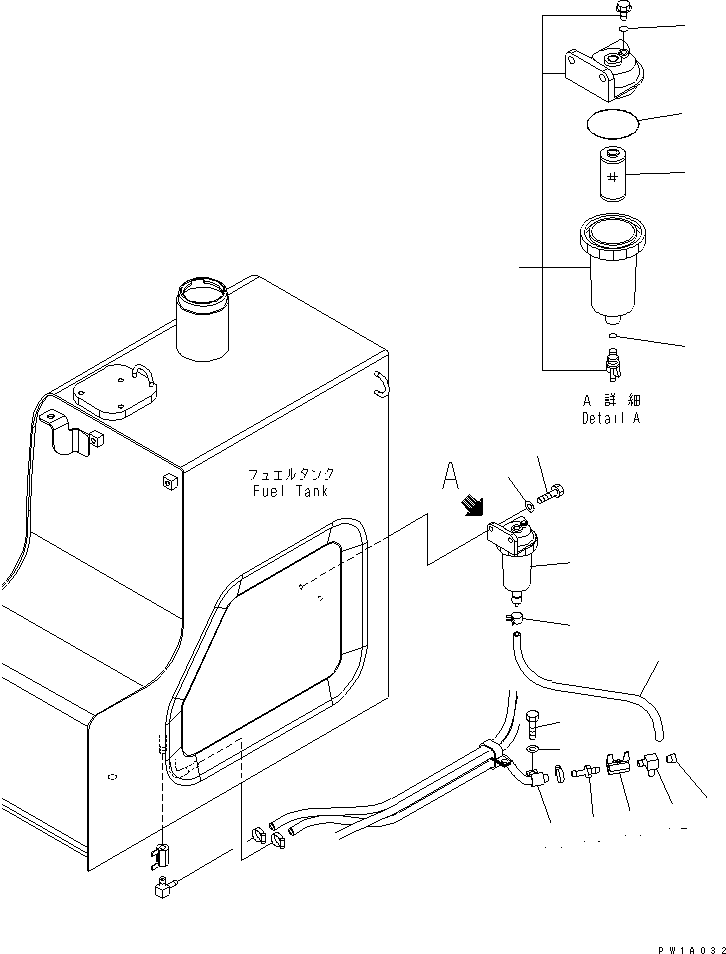 A 詳細
Detail A

フュエルタンク
Fuel Tank

A

PW1A032