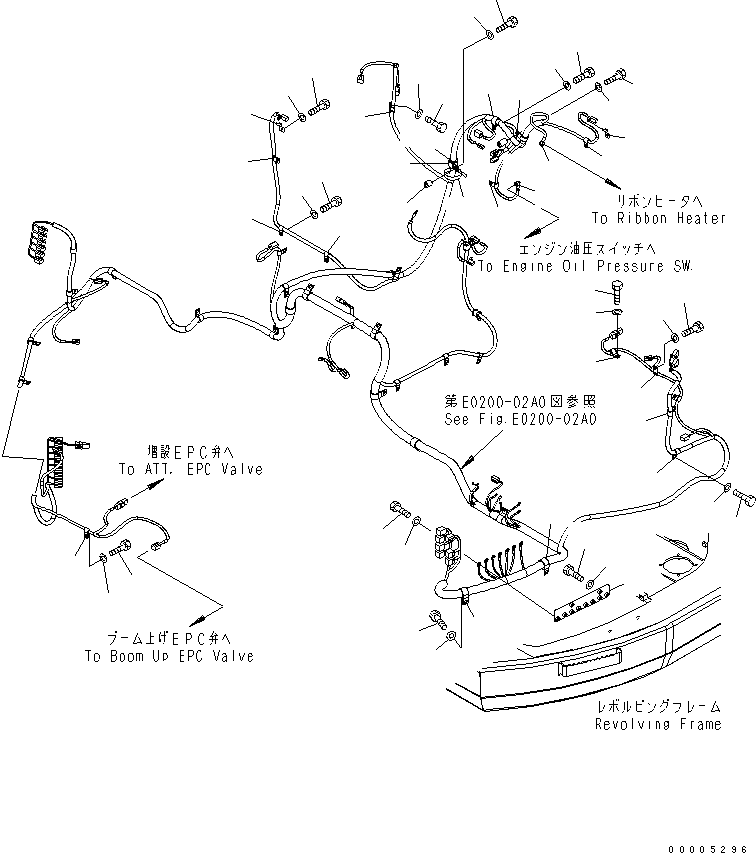 リボンヒータへ
To Ribbon Heater

エンジン油圧スイッチへ
To Engine Oil Pressure SW.

第E0200-02A0図参照
See Fig.E0200-02A0

増設EPC弁へ
To ATT. EPC Valve

ブーム上げEPC弁へ
To Boom Up EPC Valve

レボルビングフレーム
Revolving Frame

00005296