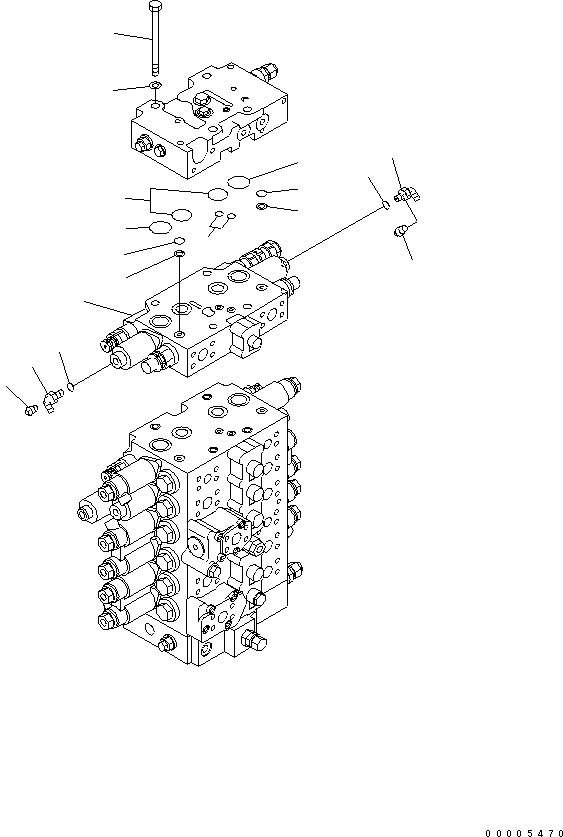 00005470