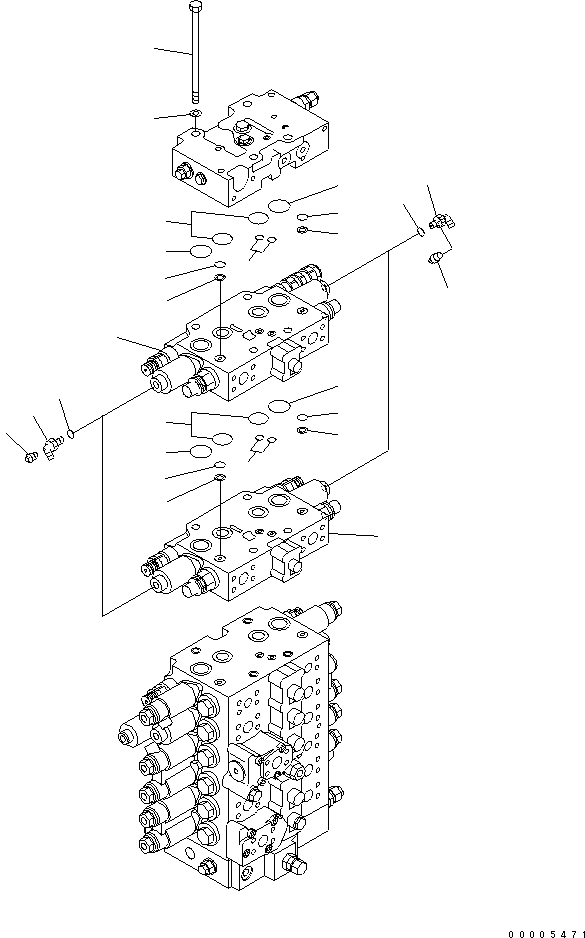 00005471