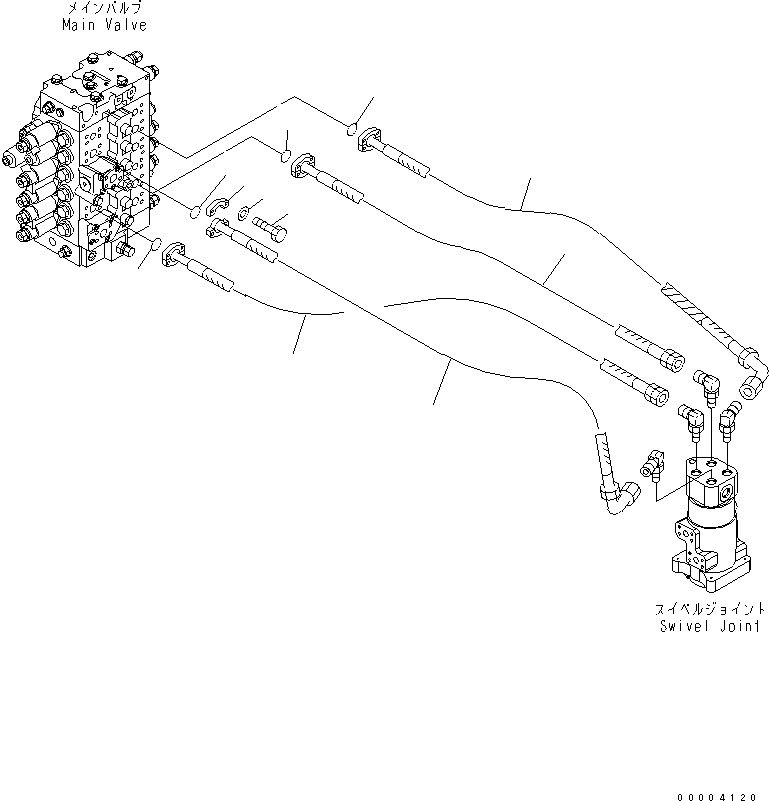 メインバルブ
Main Valve

スイベルジョイント
Swivel Joint

00004120