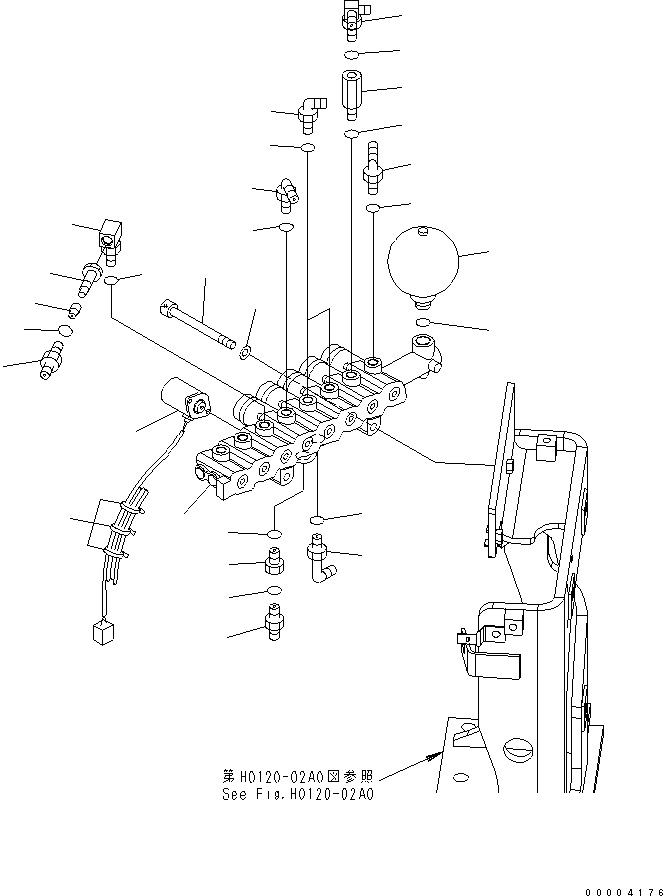 第H0120-02A0図参照
See Fig.H0120-02A0

00004176