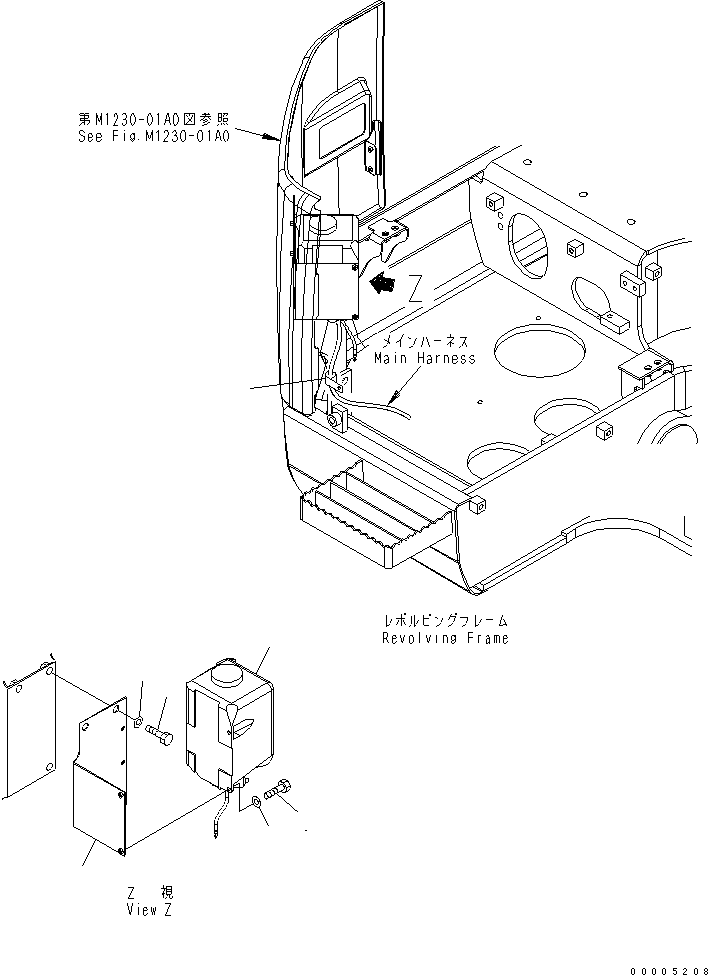 第M1230-01A0図参照
See Fig.M1230-01A0

Z

メインハーネス
Main Harness

レボルビングフレーム
Revolving Frame

Z 視
View Z

00005208