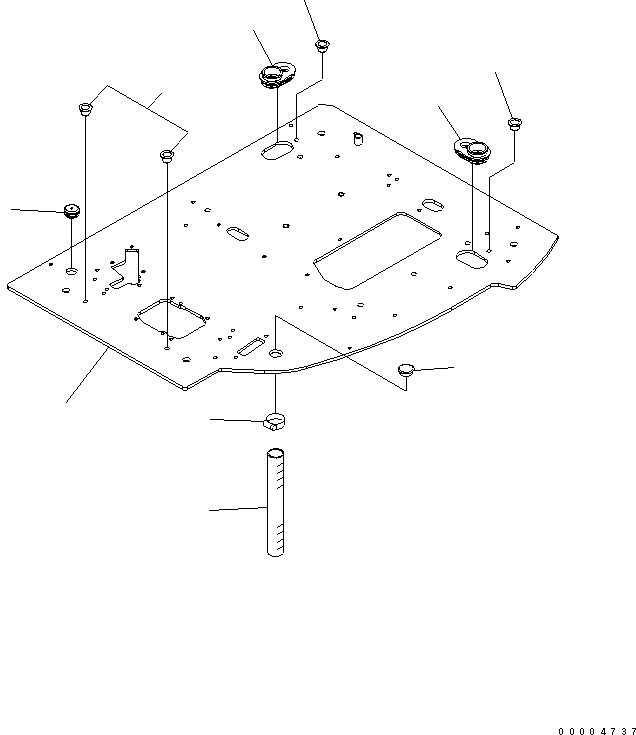 00004737