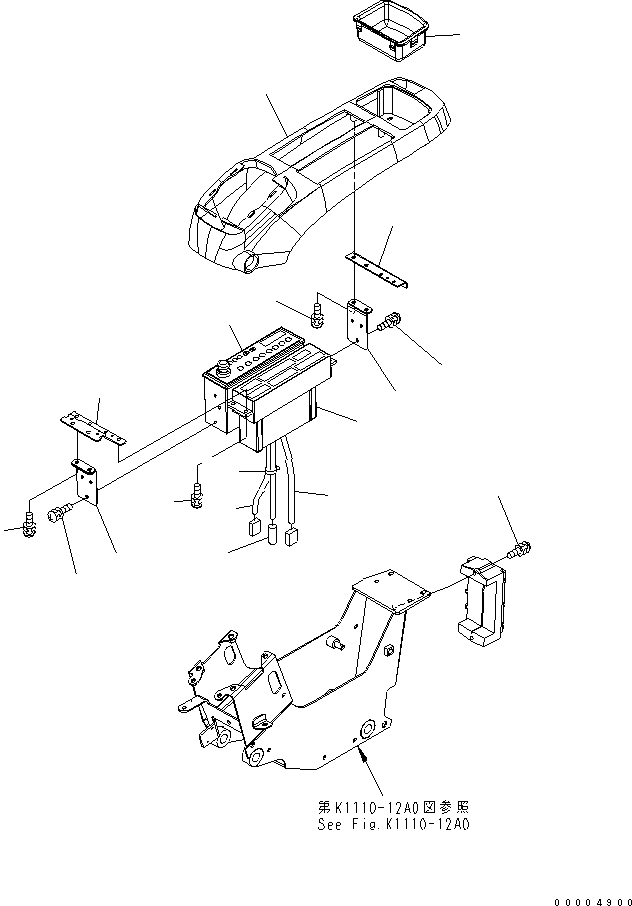 第K1110-12A0図参照
See Fig.K1110-12A0

00004900