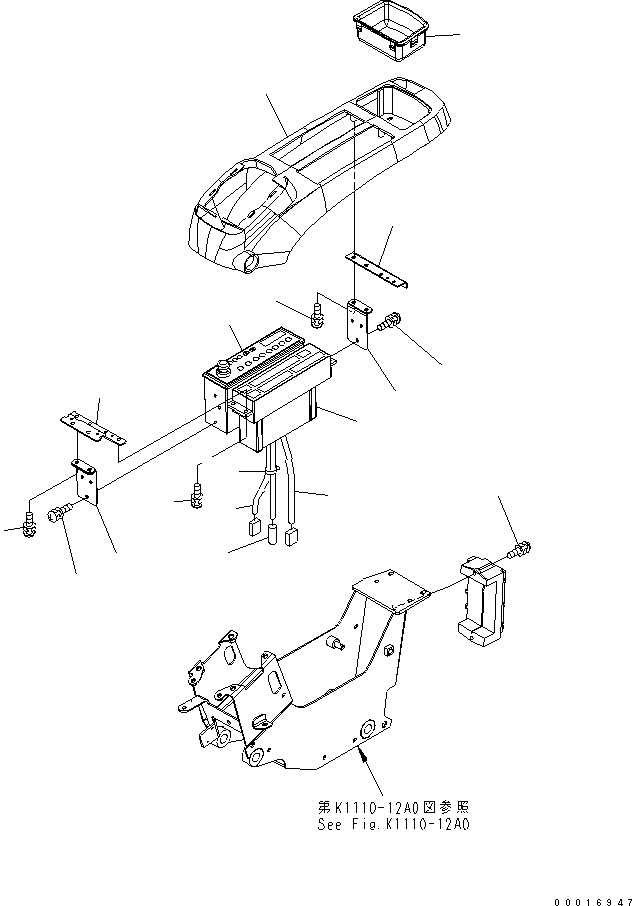 第K1110-12A0図参照
See Fig.K1110-12A0

00016947