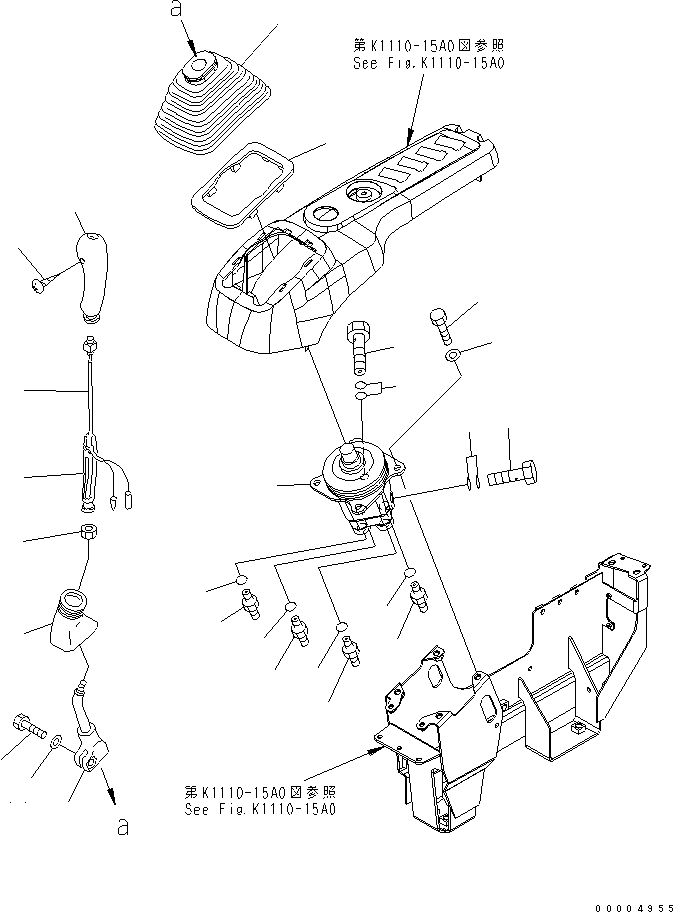 a

第K1110-15A0図参照
See Fig.K1110-15A0

第K1110-15A0図参照
See Fig.K1110-15A0

a

00004955