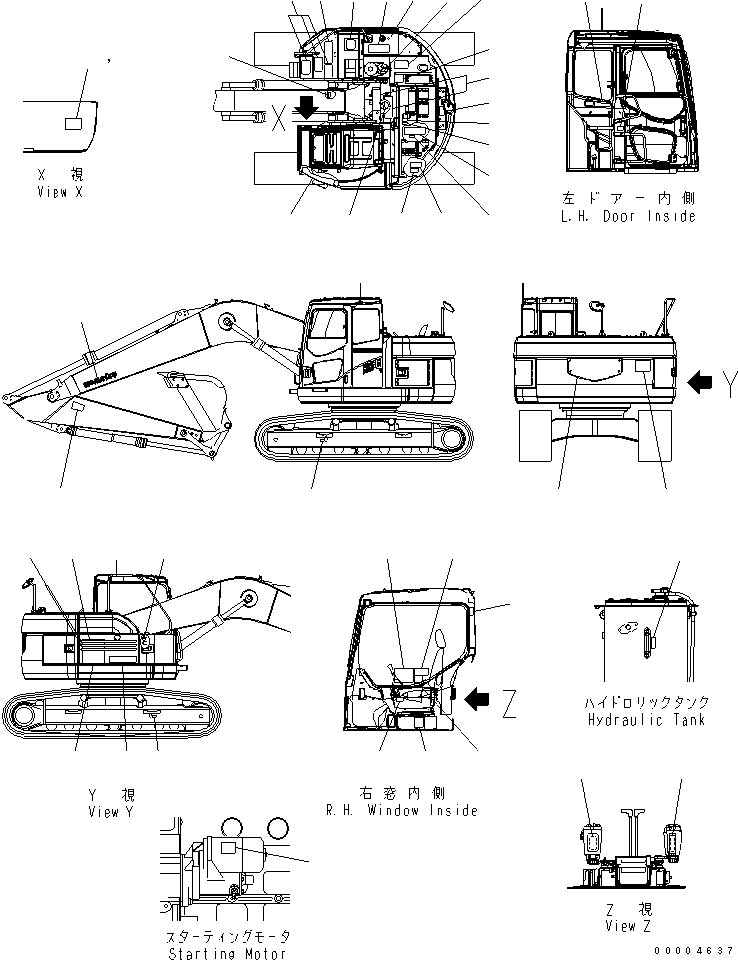 X 視
View X

X

左ドアー内側
L.H. Door Inside

Y

Z

ハイドロリックタンク
Hydraulic Tank

Y 視
View Y

右窓内側
R.H. Window Inside

スターティングモータ
Starting Motor

Z 視
View Z

00004637