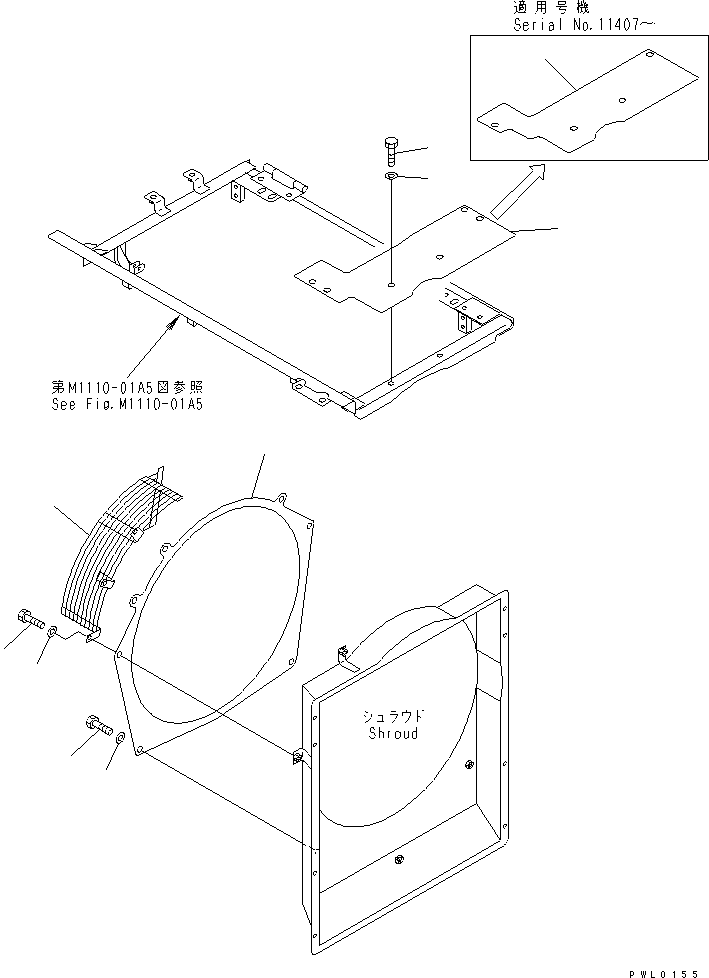 適用号機
Serial No.11407~

第M1110-01A5図参照
See Fig.M1110-01A5

シュラウド
Shroud

PWL0155