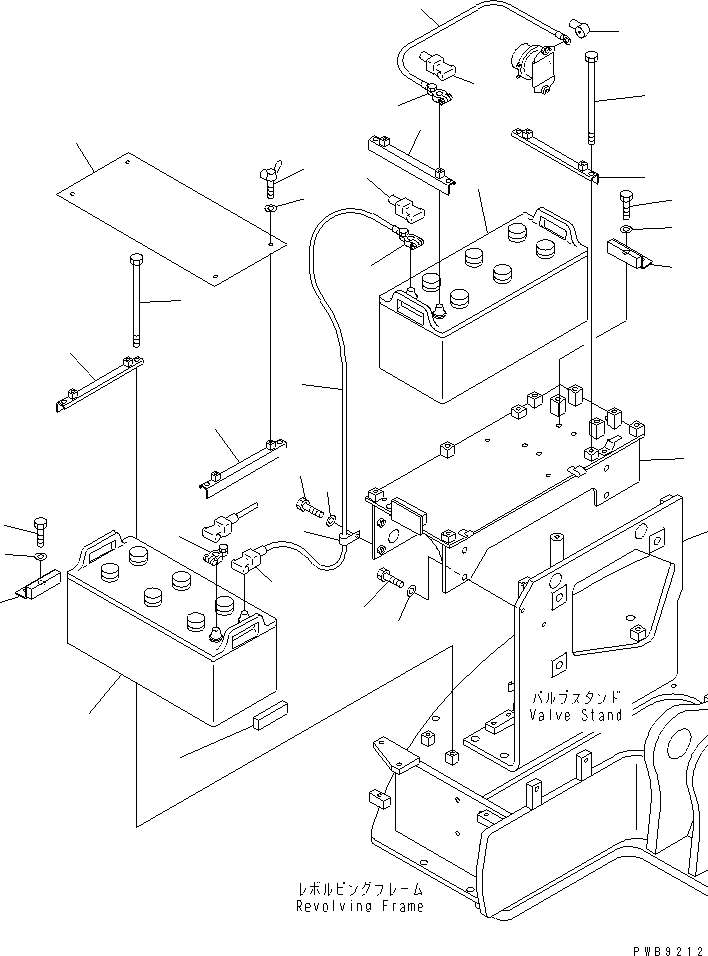 バルブスタンド
Valve Stand

レボルビングフレーム
Revolving Frame

PWB9212