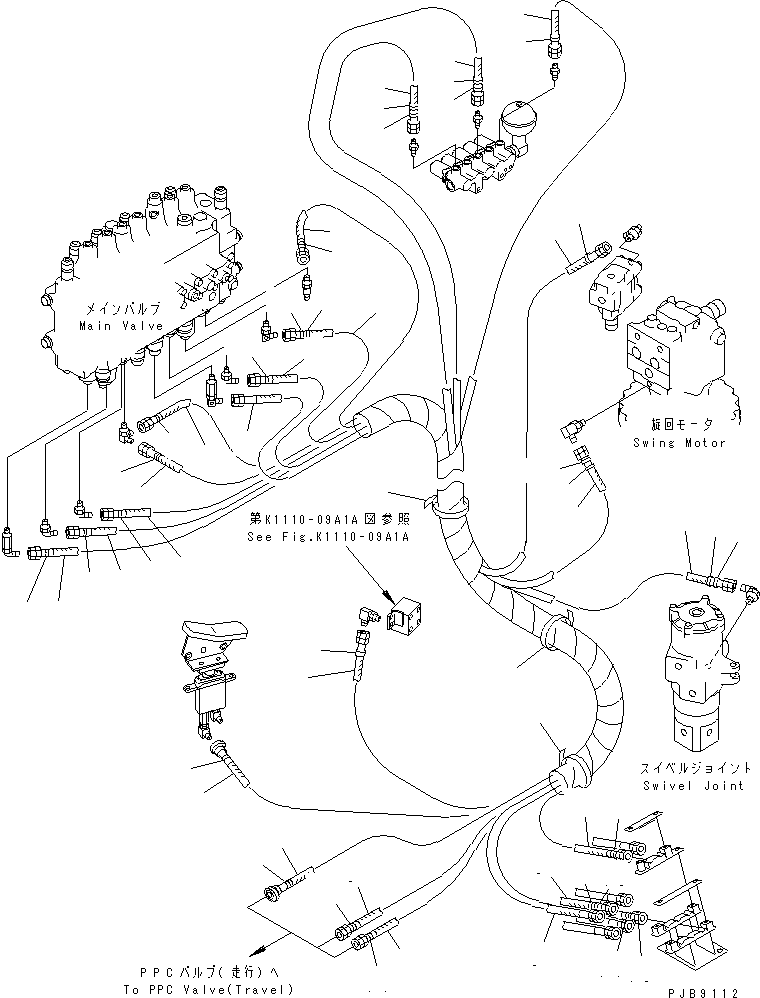 メインバルブ
Main Valve

旋回モータ
Swing Motor

第K1110-09A1A図参照
See Fig.K1110-09A1A

スイベルジョイント
Swivel Joint

PPCバルブ(走行)へ
To PPC Valve(Travel)

PJB9112