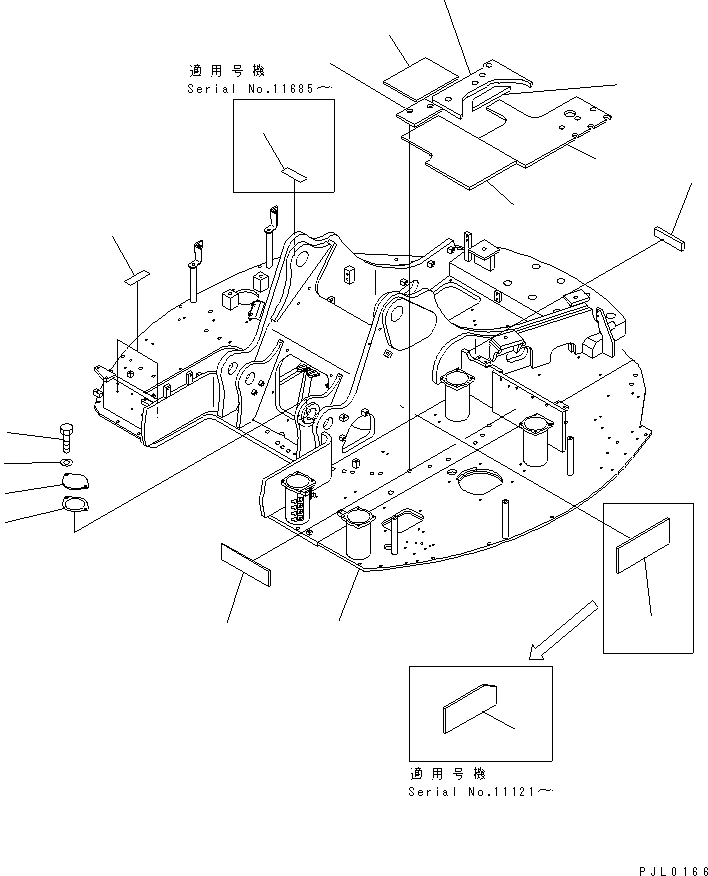 適用号機
Serial No.11685～

適用号機
Serial No.11121～

PJL0166