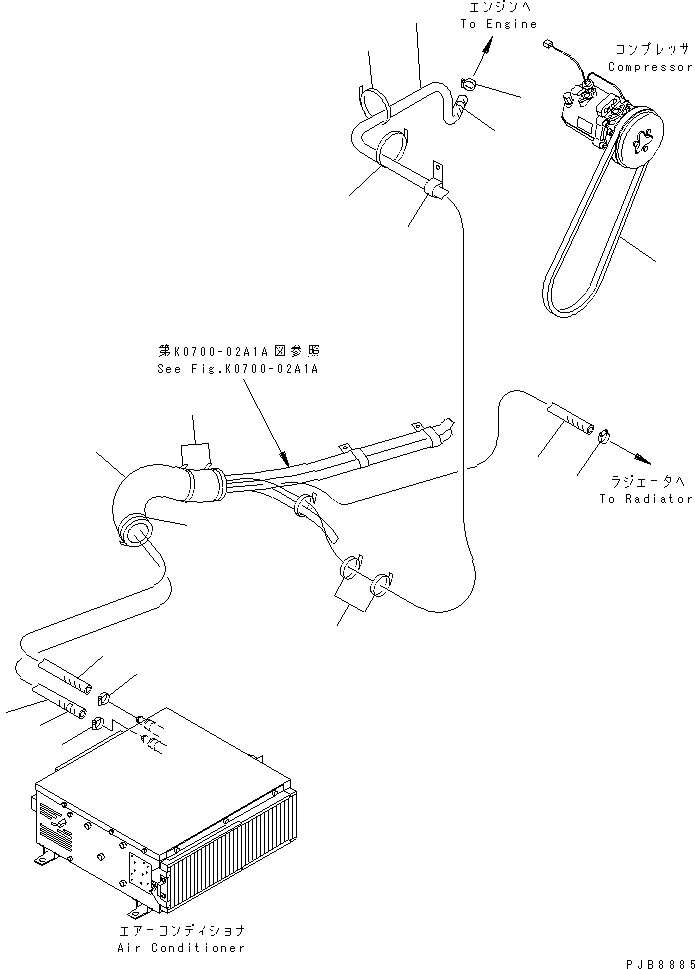 エンジンへ
To Engine

コンプレッサ
Compressor

第K0700-02A1A図参照
See Fig.K0700-02A1A

ラジエータへ
To Radiator

エアーコンディショナ
Air Conditioner

PJB8885