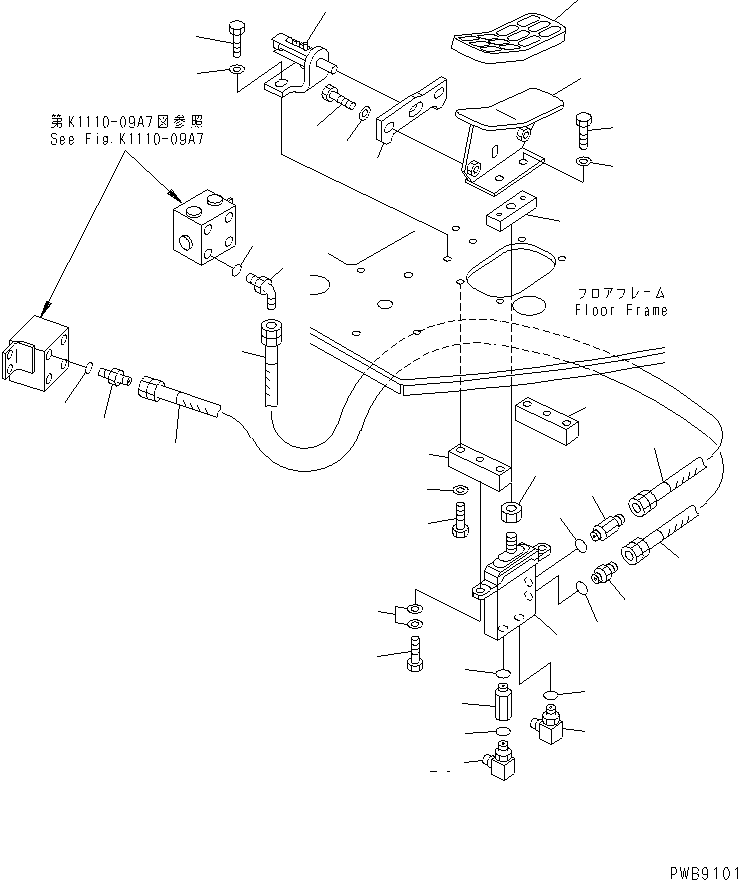 第K1110-09A7図参照
See Fig.K1110-09A7

フロアフレーム
Floor Frame

PWB9101