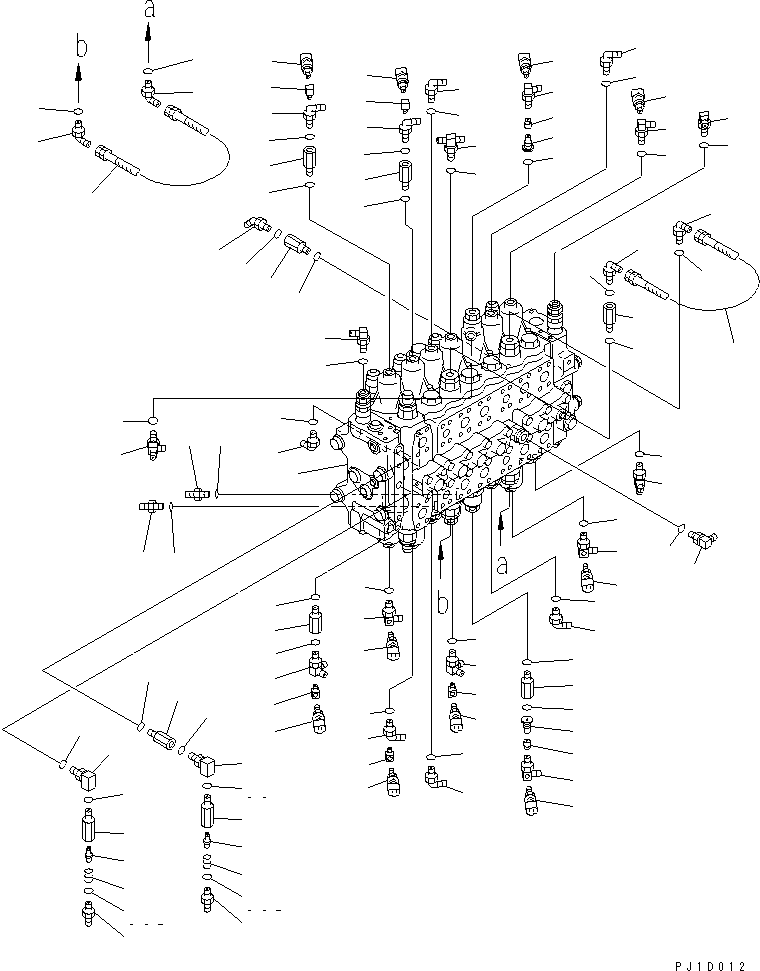 a

b

a

b

PJ1D012