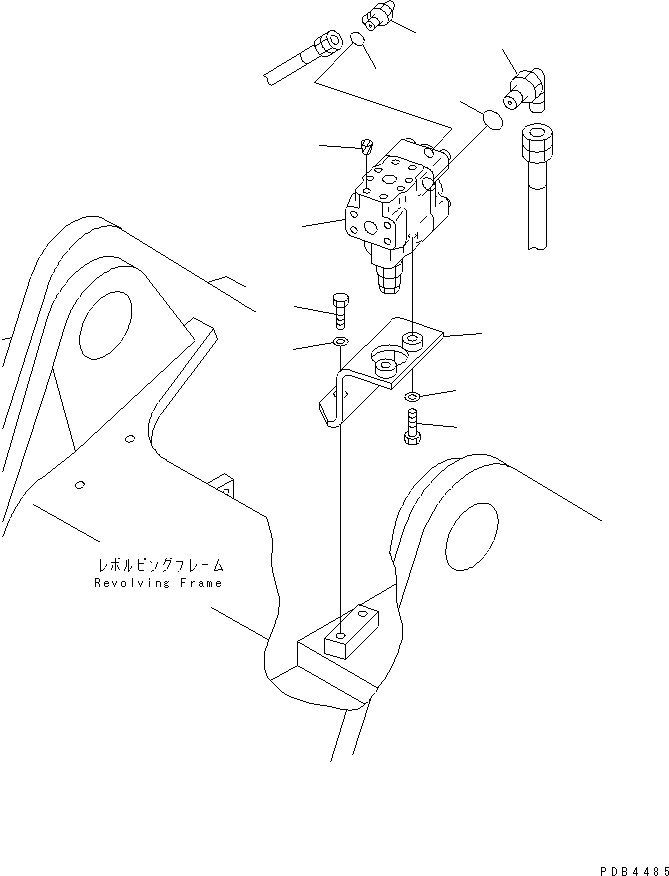 レボルビングフレーム
Revolving Frame

PDB4485