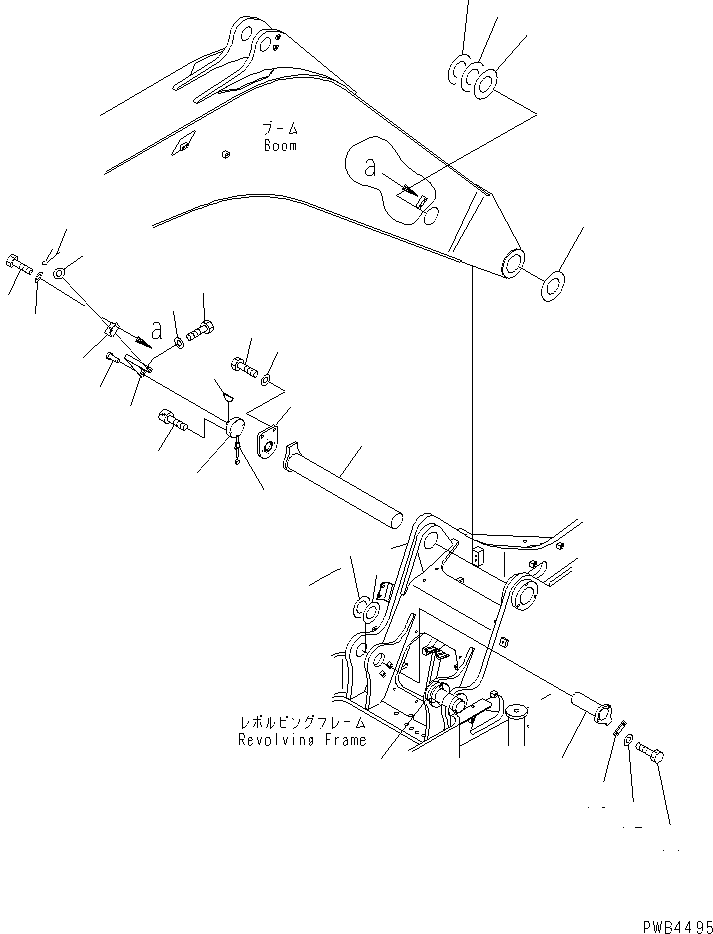 ブーム
Boom

a

a

レボルビングフレーム
Revolving Frame

PWB4495