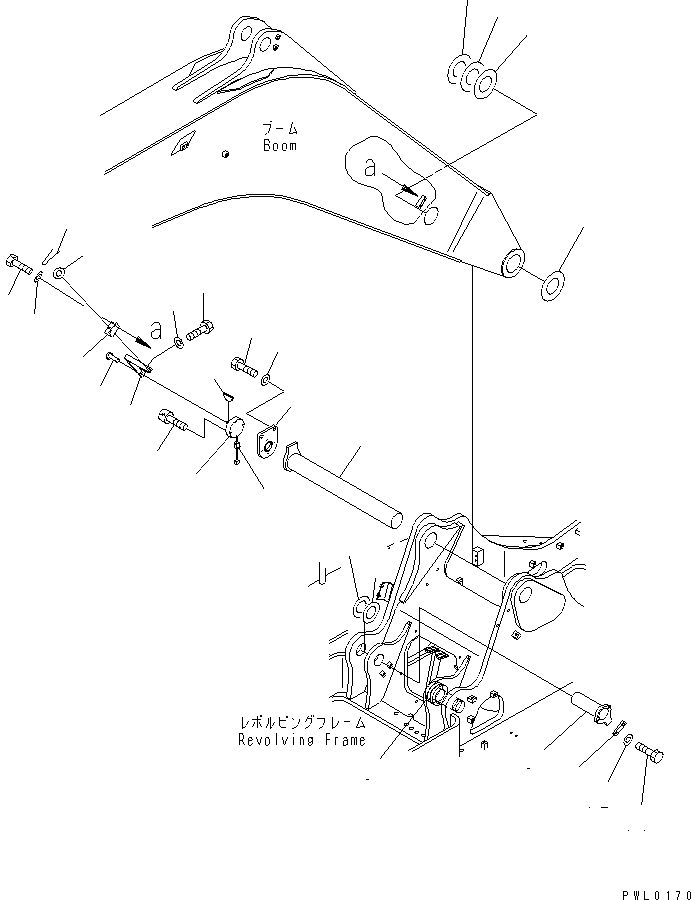 ブーム
Boom

a

a

レボルビングフレーム
Revolving Frame

PWL0170