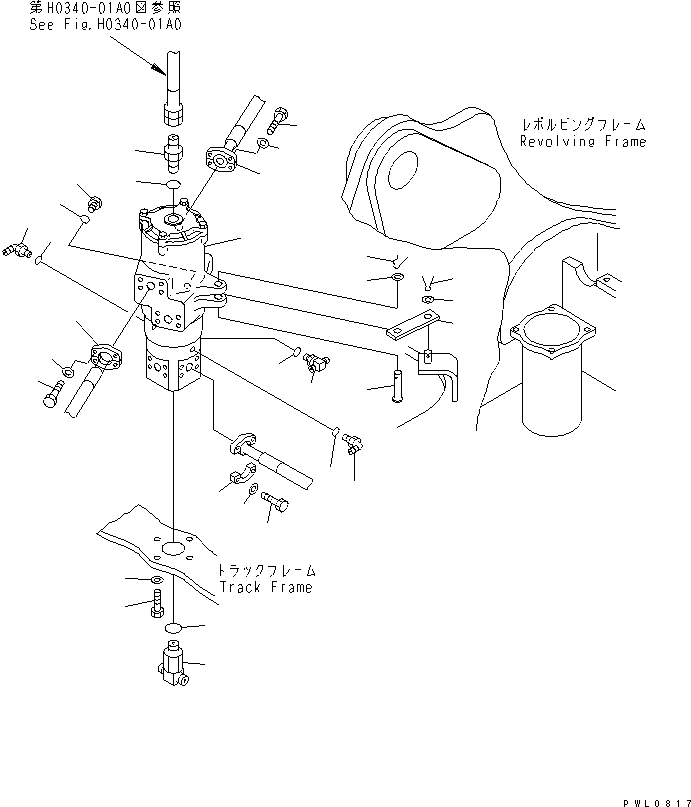 第H0340-01A0図参照
See Fig.H0340-01A0

レボルビングフレーム
Revolving Frame

トラックフレーム
Track Frame

PWL0817