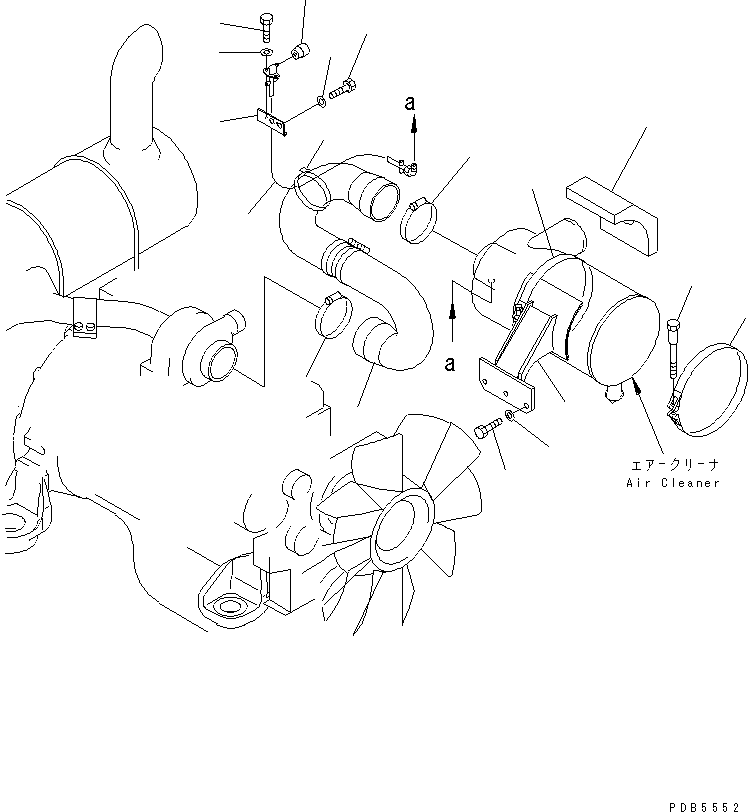 a

a

エアークリーナ
Air Cleaner

PDB5552