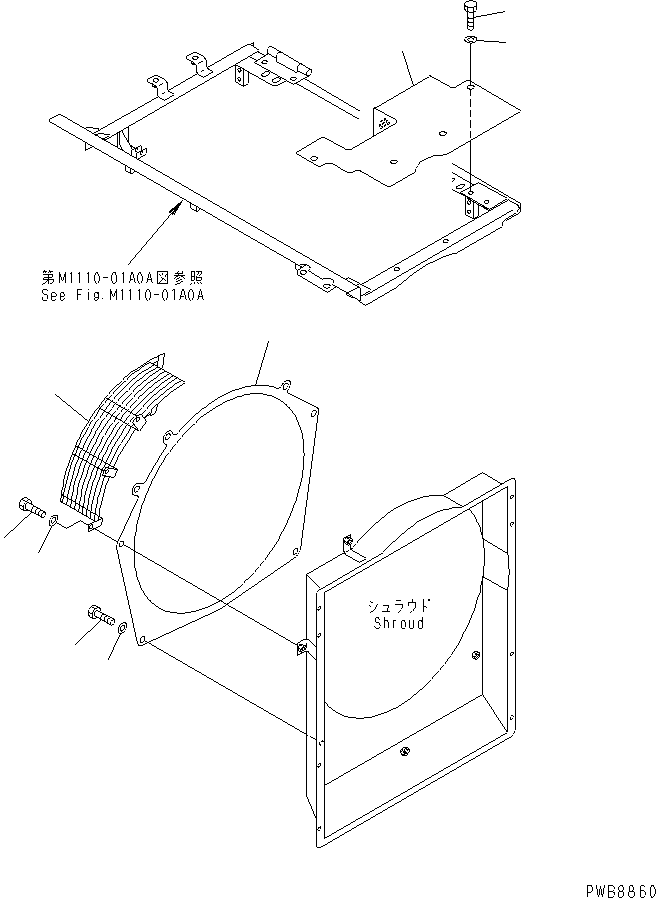 第M1110-01A0A図参照
See Fig.M1110-01A0A

シュラウド
Shroud

PWB8860